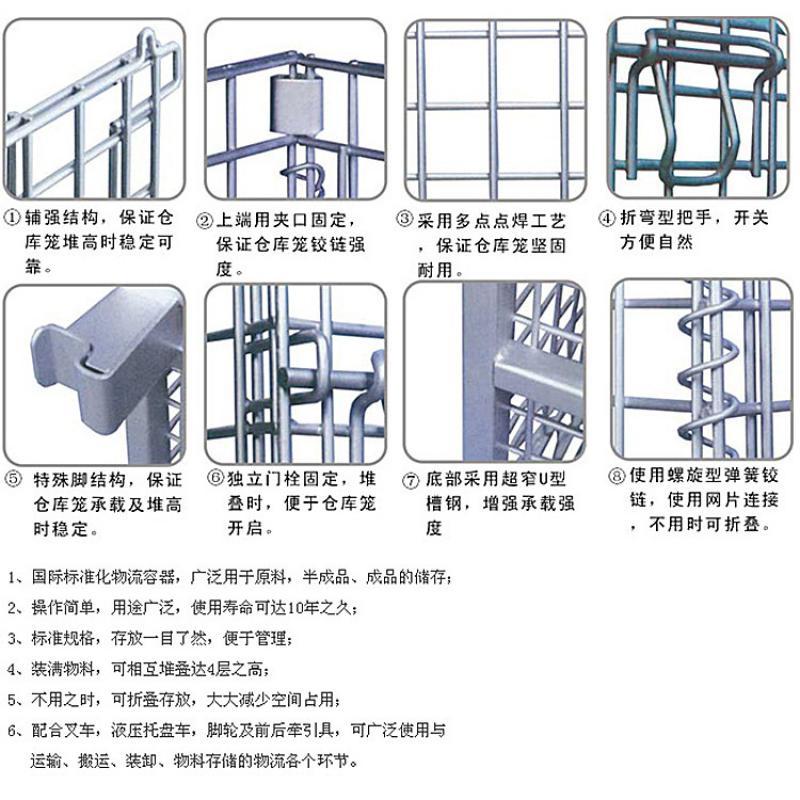 ①辅强结构，保证仓库笼堆高时稳定可靠。

②上端用夹口固定，保证仓库笼铰链强度。

③采用多点点焊工艺，保证仓库笼坚固耐用。

④折弯型把手，开关方便自然

⑤ 特殊脚结构，保证仓库笼承载及堆高时稳定。

⑥独立门栓固定，堆叠时，便于仓库笼开启。

⑦ 底部采用超窄U型槽钢，增强承载强度

⑧使用螺旋型弹簧铰链，使用网片连接，不用时可折叠。

1、国际标准化物流容器，广泛用于原料，半成品、成品的储存；

2、操作简单，用途广泛，使用寿命可达10年之久；

3、标准规格，存放一目了然，便于管理；

4、装满物料，可相互堆叠达4层之高；

5、不用之时，可折叠存放，大大减少空间占用；

6、配合叉车，液压托盘车，脚轮及前后牵引具，可广泛使用与运输、搬运、装卸、物料存储的物流各个环节。